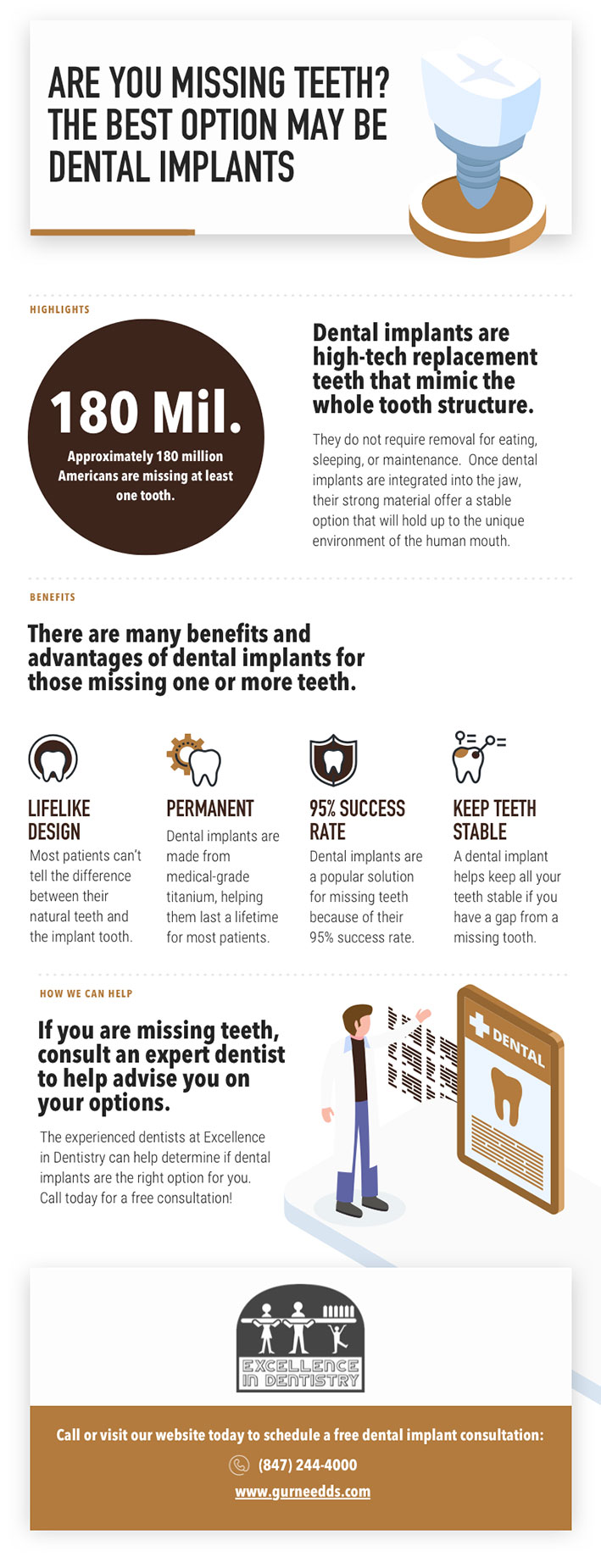 ARE YOU MISSING TEETH? THE BEST OPTION MAY BE DENTAL IMPLANTS

HIGHLIGHTS

180 Mil.

Approximately 180 million Americans are missing at least one tooth.

Dental implants are high-tech replacement teeth that mimic the whole tooth structure.

They do not require removal for eating, sleeping, or maintenance. Once dental implants are integrated into the jaw, their strong material offer a stable option that will hold up to the unique environment of the human mouth.

BENEFITS

There are many benefits and advantages of dental implants for those missing one or more teeth.

LIFELIKE DESIGN

Most patients can't tell the difference between their natural teeth and the implant tooth.

PERMANENT

Dental implants are made from medical-grade titanium, helping them last a lifetime for most patients.

95% SUCCESS RATE

Dental implants are a popular solution for missing teeth because of their 95% success rate.

KEEP TEETH STABLE

A dental implant helps keep all your teeth stable if you have a gap from a missing tooth.

HOW WE CAN HELP

If you are missing teeth, consult an expert dentist to help advise you on your options.

The experienced dentists at Excellence in Dentistry can help determine if dental implants are the right option for you. Call today for a free consultation!

DENTAL

EXCELLENCE IN DENTISTRY

Call or visit our website today to schedule a free dental implant consultation:

(847) 244-4000

www.gurneedds.com